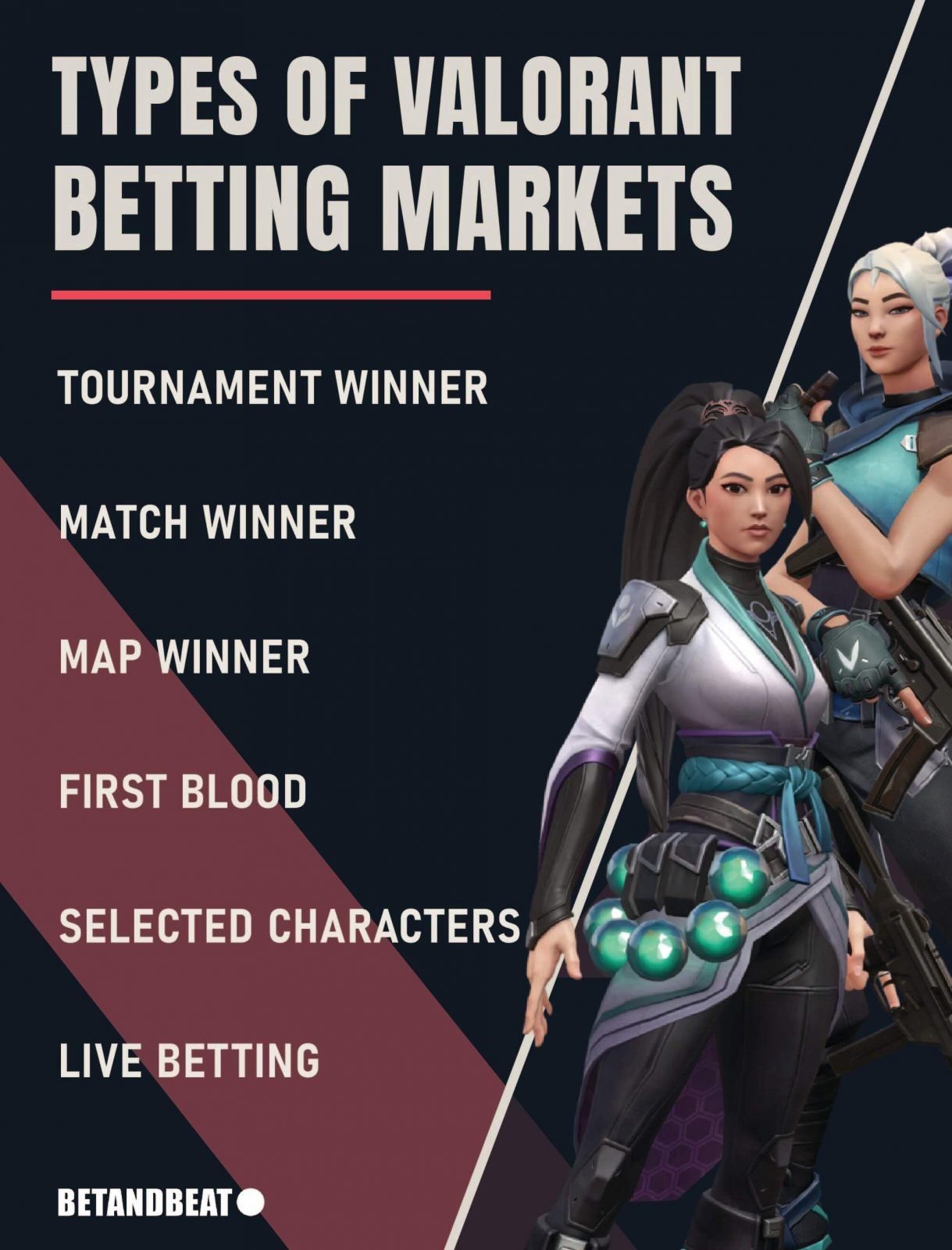 TYPES OF VALORANT BETTING MARKETS

TOURNAMENT WINNER

MATCH WINNER

MAP WINNER

FIRST BLOOD

SELECTED CHARACTERS

LIVE BETTING

BETANDBEAT