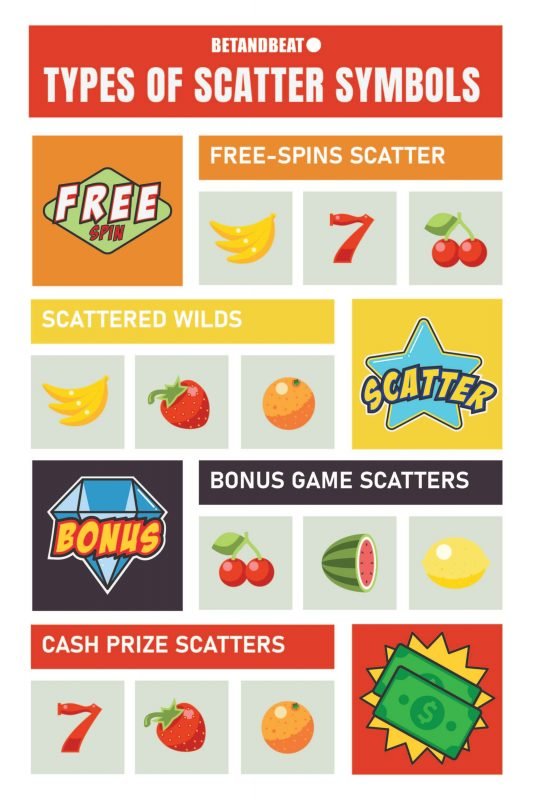 BETANDBEAT

TYPES OF SCATTER SYMBOLS

FREE SPIN

FREE-SPINS SCATTER

7

SCATTERED WILDS

SCATTER

BONUS

BONUS GAME SCATTERS

CASH PRIZE SCATTERS

7

$